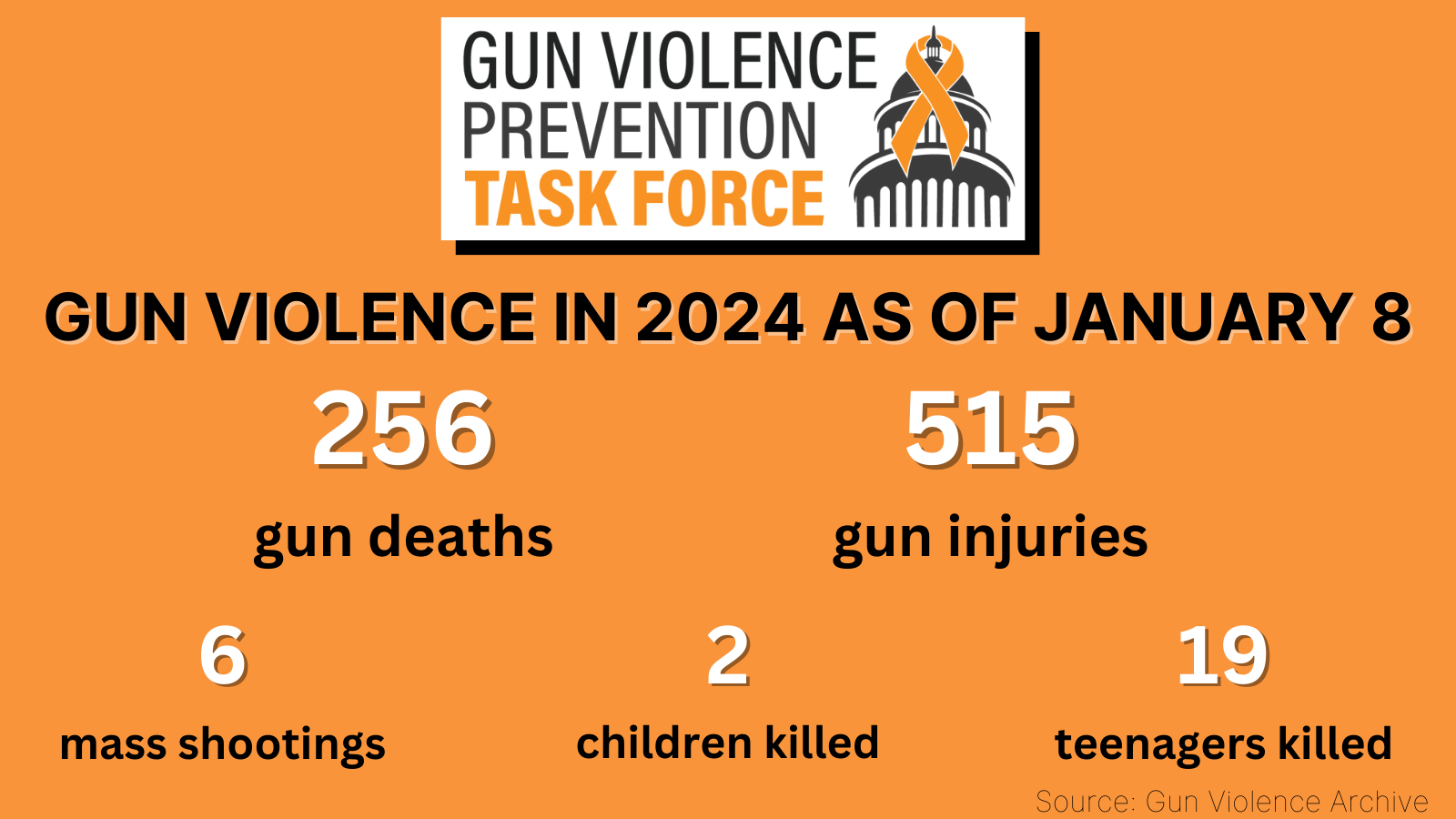 GUN VIOLENCE PREVENTION TASK FORCE

GUN VIOLENCE IN 2024 AS OF JANUARY 8

256
gun deaths

515
gun injuries

6
mass shootings

2
children killed

19
teenagers killed

Source: Gun Violence Archive